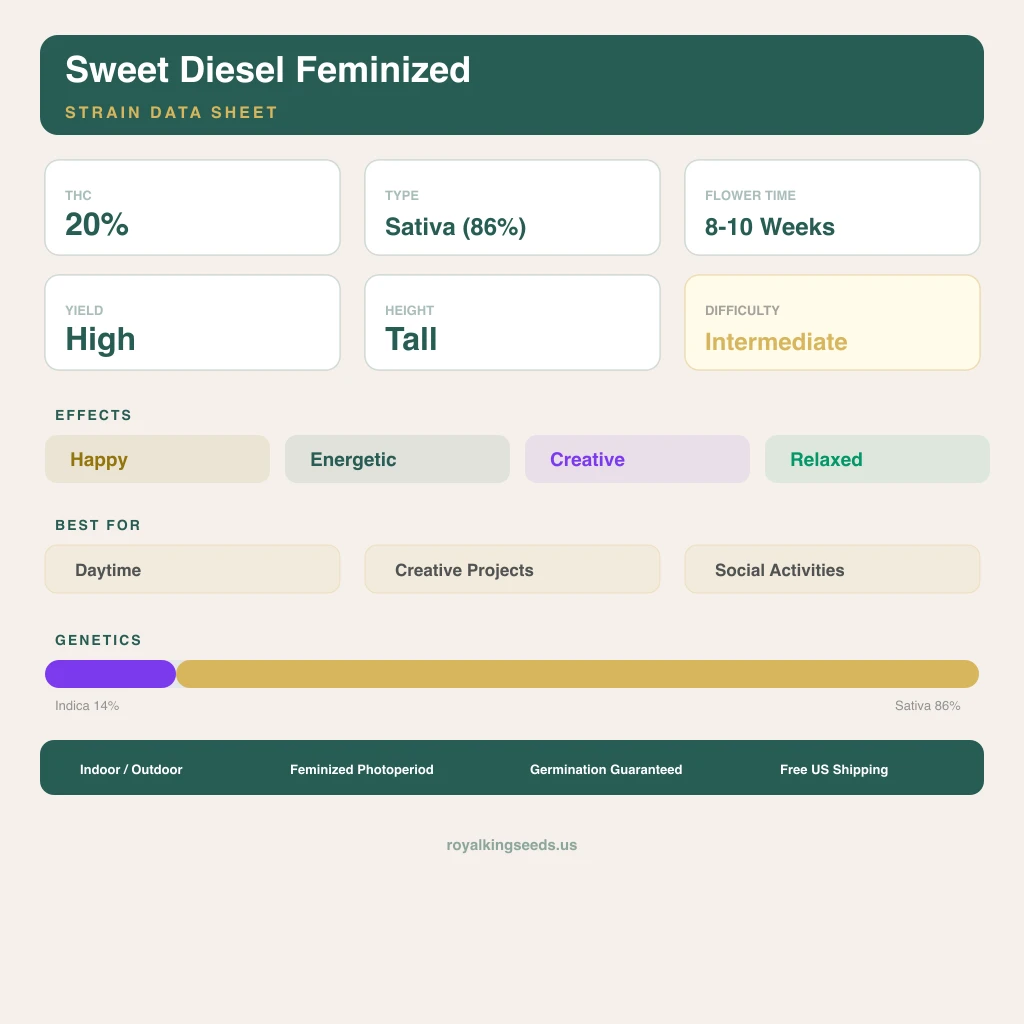 Sweet Diesel Feminized
STRAIN DATA SHEET

THC
20%

TYPE
Sativa (86%)

FLOWER TIME
8-10 Weeks

YIELD
High

HEIGHT
Tall

DIFFICULTY
Intermediate

EFFECTS
Happy
Energetic
Creative
Relaxed

BEST FOR
Daytime
Creative Projects
Social Activities

GENETICS
Indica 14%
Sativa 86%

Indoor / Outdoor
Feminized Photoperiod
Germination Guaranteed
Free US Shipping

royalkingseeds.us