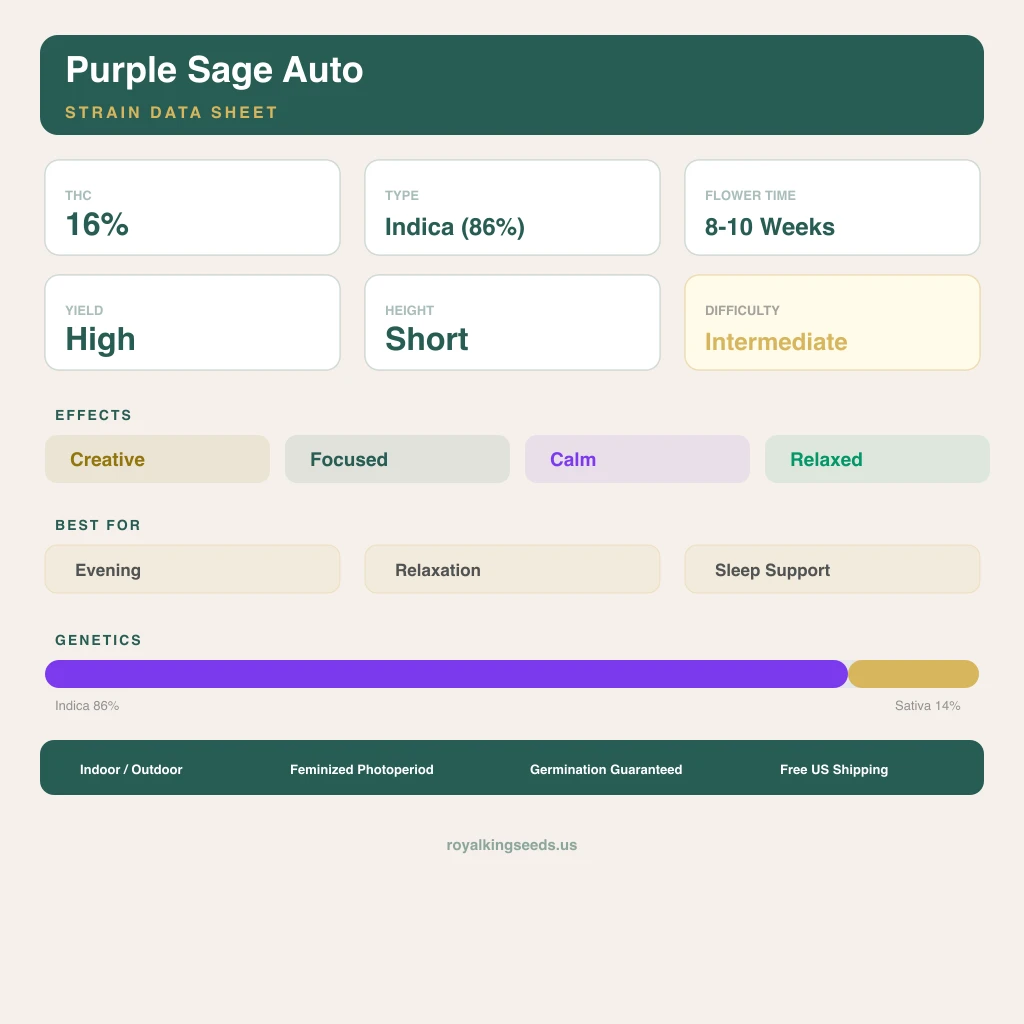 Purple Sage Auto
STRAIN DATA SHEET

THC
16%

TYPE
Indica (86%)

FLOWER TIME
8-10 Weeks

YIELD
High

HEIGHT
Short

DIFFICULTY
Intermediate

EFFECTS

Creative

Focused

Calm

Relaxed

BEST FOR

Evening

Relaxation

Sleep Support

GENETICS

Indica 86%

Sativa 14%

Indoor / Outdoor

Feminized Photoperiod

Germination Guaranteed

Free US Shipping

royalkingseeds.us