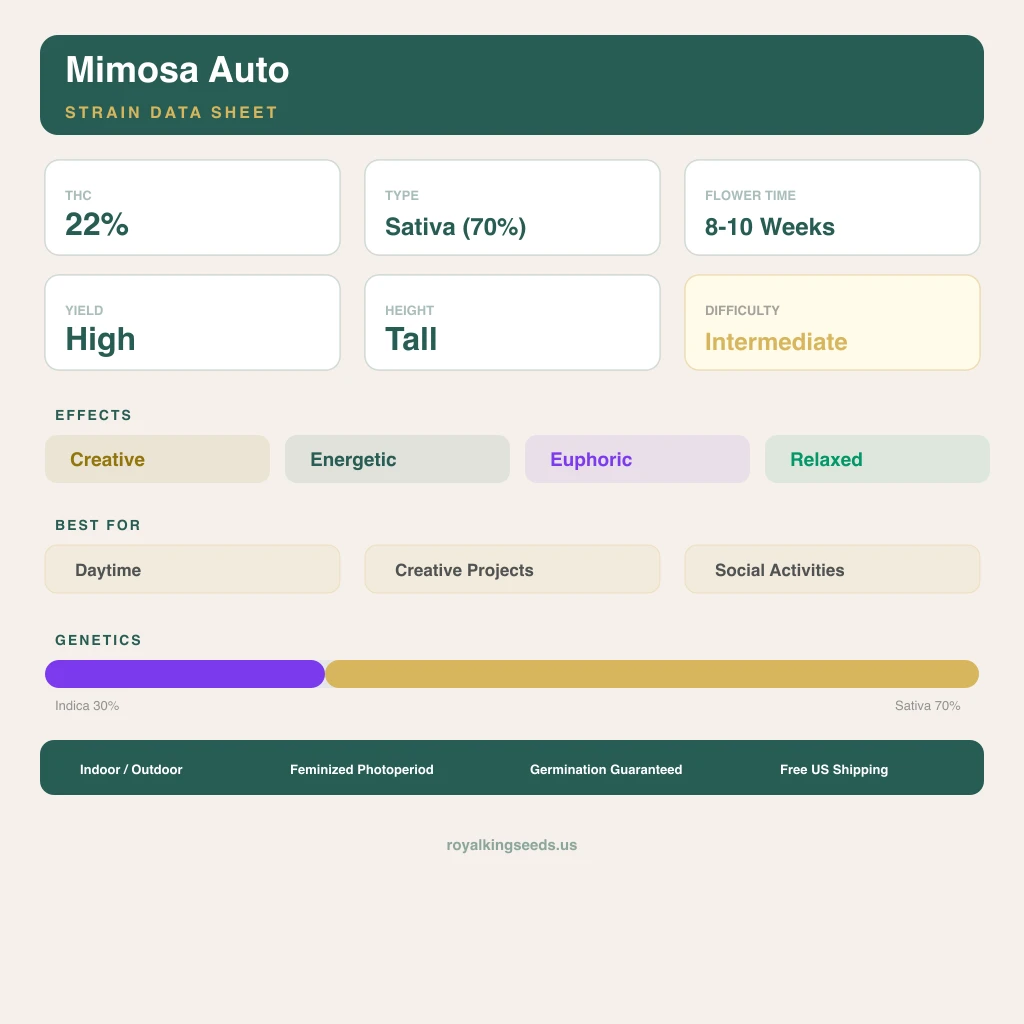 Mimosa Auto

STRAIN DATA SHEET

THC
22%

TYPE
Sativa (70%)

FLOWER TIME
8-10 Weeks

YIELD
High

HEIGHT
Tall

DIFFICULTY
Intermediate

EFFECTS

Creative

Energetic

Euphoric

Relaxed

BEST FOR

Daytime

Creative Projects

Social Activities

GENETICS

Indica 30%

Sativa 70%

Indoor / Outdoor

Feminized Photoperiod

Germination Guaranteed

Free US Shipping

royalkingseeds.us