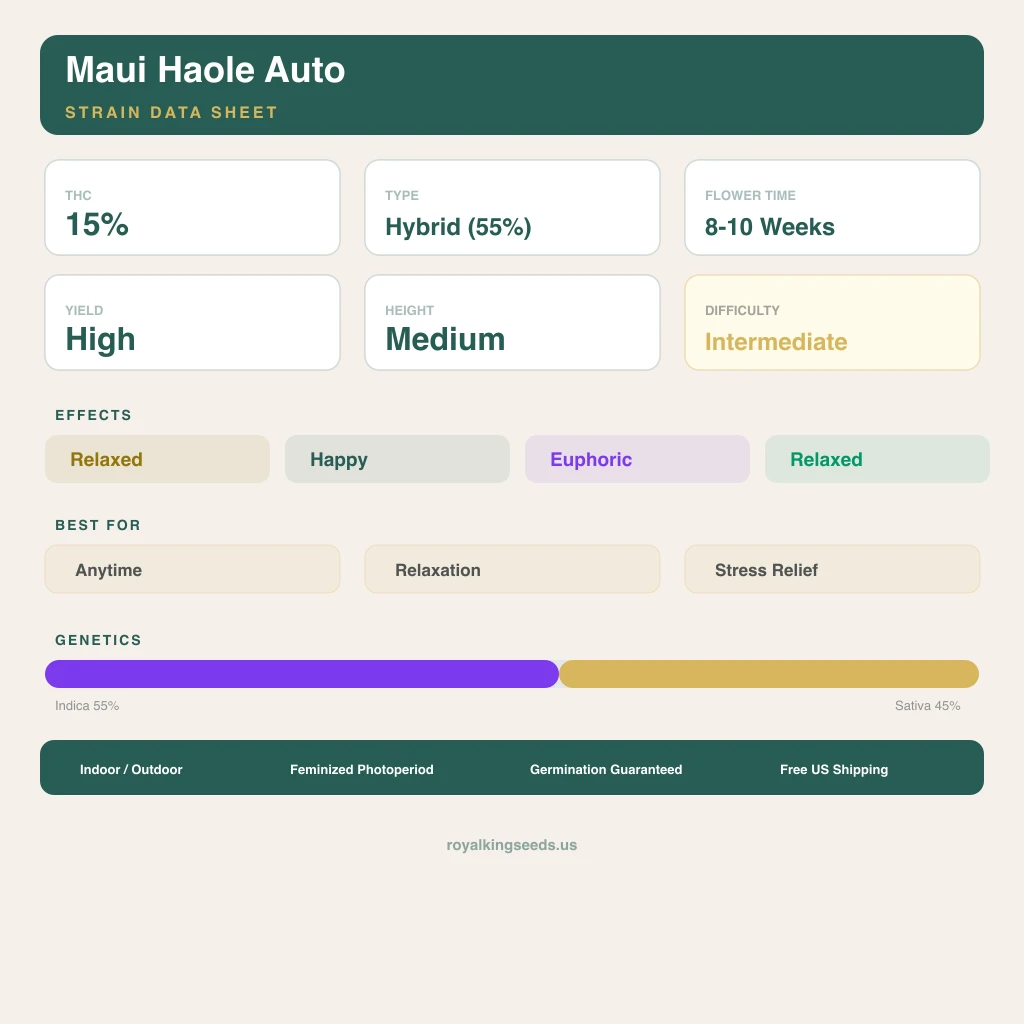 Maui Haole Auto

STRAIN DATA SHEET

THC
15%

TYPE
Hybrid (55%)

FLOWER TIME
8-10 Weeks

YIELD
High

HEIGHT
Medium

DIFFICULTY
Intermediate

EFFECTS

Relaxed

Happy

Euphoric

Relaxed

BEST FOR

Anytime

Relaxation

Stress Relief

GENETICS

Indica 55%

Sativa 45%

Indoor / Outdoor

Feminized Photoperiod

Germination Guaranteed

Free US Shipping

royalkingseeds.us