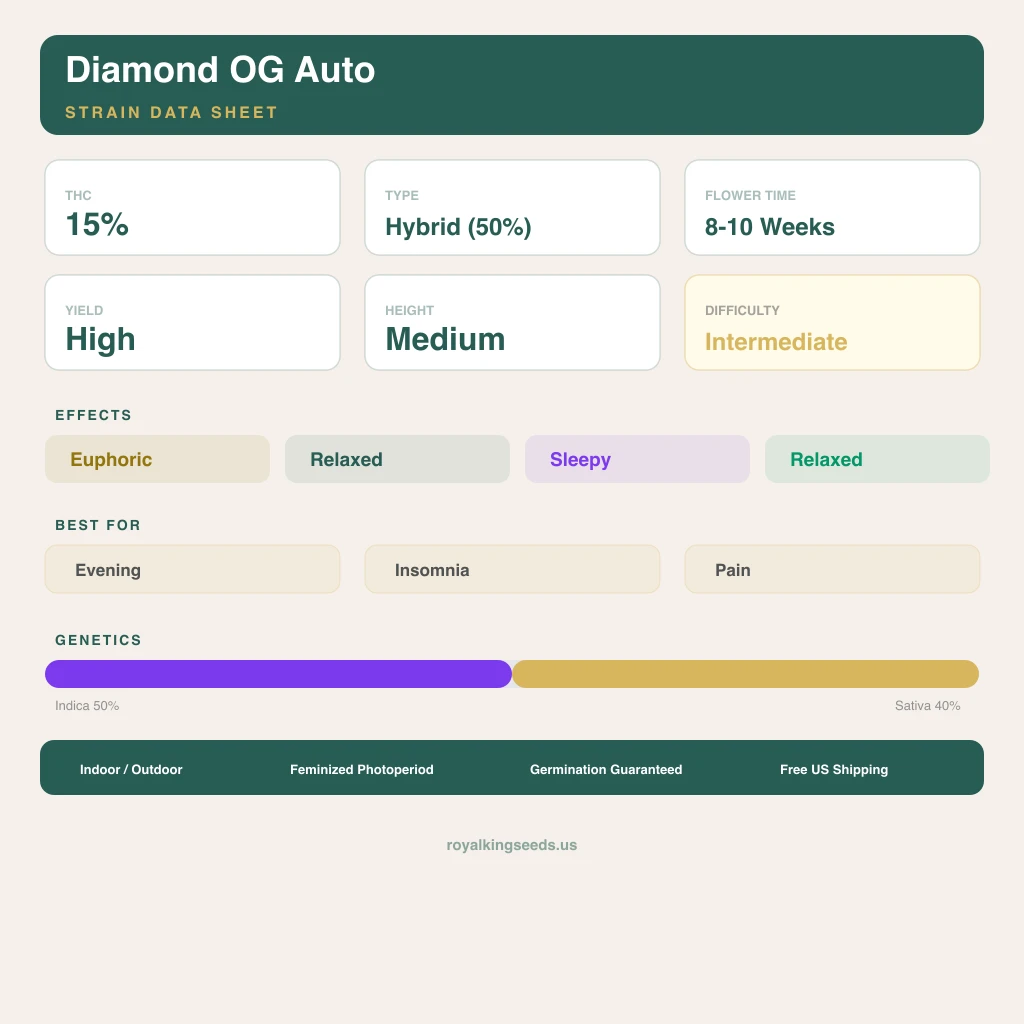 Diamond OG Auto
STRAIN DATA SHEET

THC
15%

TYPE
Hybrid (50%)

FLOWER TIME
8-10 Weeks

YIELD
High

HEIGHT
Medium

DIFFICULTY
Intermediate

EFFECTS
Euphoric
Relaxed
Sleepy
Relaxed

BEST FOR
Evening
Insomnia
Pain

GENETICS
Indica 50%
Sativa 40%

Indoor / Outdoor
Feminized Photoperiod
Germination Guaranteed
Free US Shipping

royalkingseeds.us