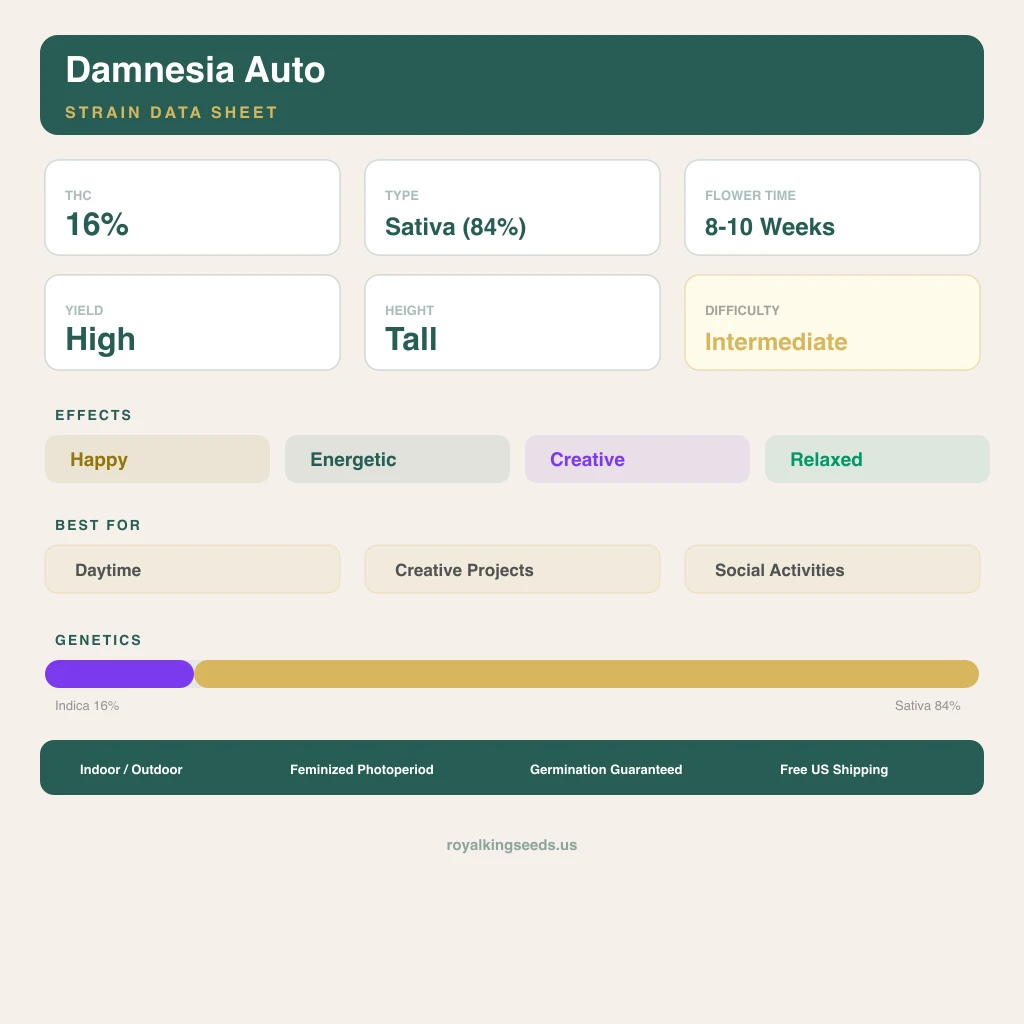 Damnesia Auto
STRAIN DATA SHEET

THC
16%

TYPE
Sativa (84%)

FLOWER TIME
8-10 Weeks

YIELD
High

HEIGHT
Tall

DIFFICULTY
Intermediate

EFFECTS
Happy
Energetic
Creative
Relaxed

BEST FOR
Daytime
Creative Projects
Social Activities

GENETICS
Indica 16%
Sativa 84%

Indoor / Outdoor
Feminized Photoperiod
Germination Guaranteed
Free US Shipping

royalkingseeds.us