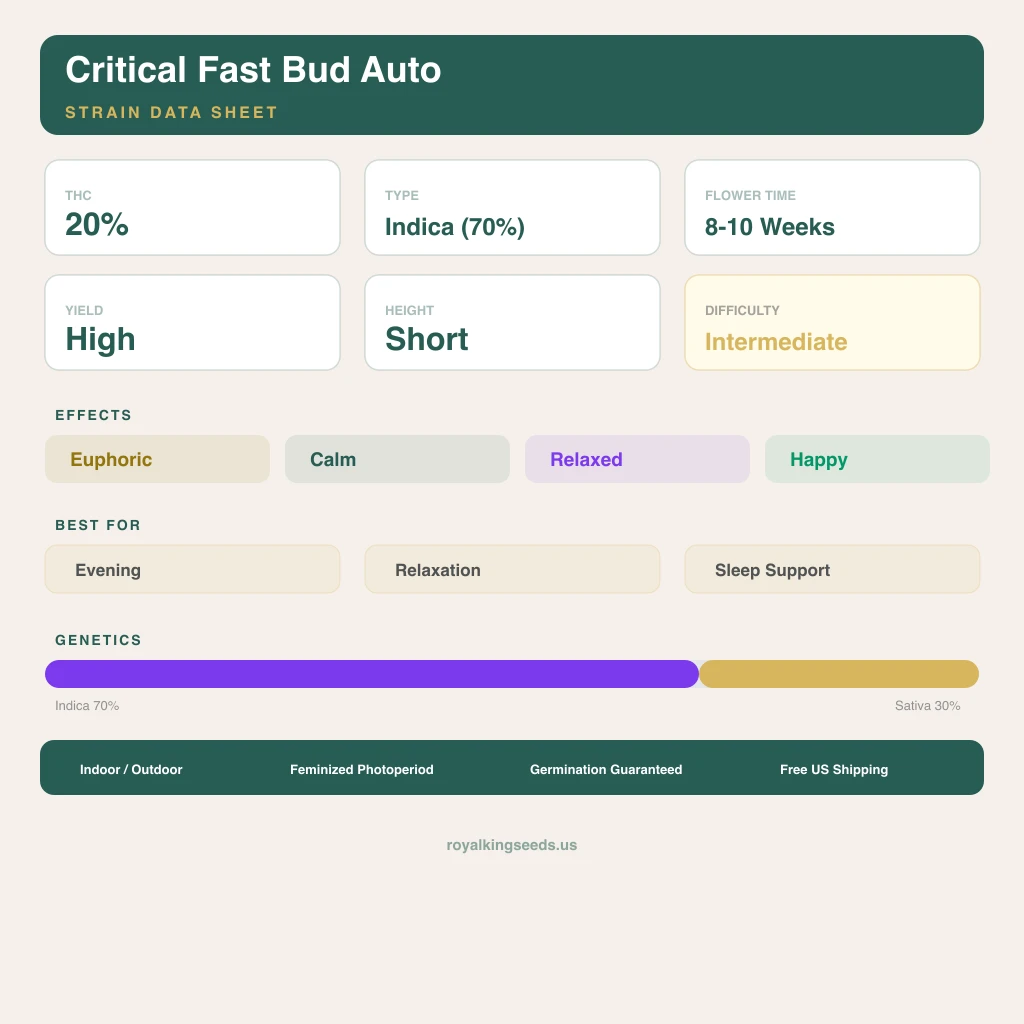 Critical Fast Bud Auto

STRAIN DATA SHEET

THC
20%

TYPE
Indica (70%)

FLOWER TIME
8-10 Weeks

YIELD
High

HEIGHT
Short

DIFFICULTY
Intermediate

EFFECTS

Euphoric

Calm

Relaxed

Happy

BEST FOR

Evening

Relaxation

Sleep Support

GENETICS

Indica 70%

Sativa 30%

Indoor / Outdoor

Feminized Photoperiod

Germination Guaranteed

Free US Shipping

royalkingseeds.us