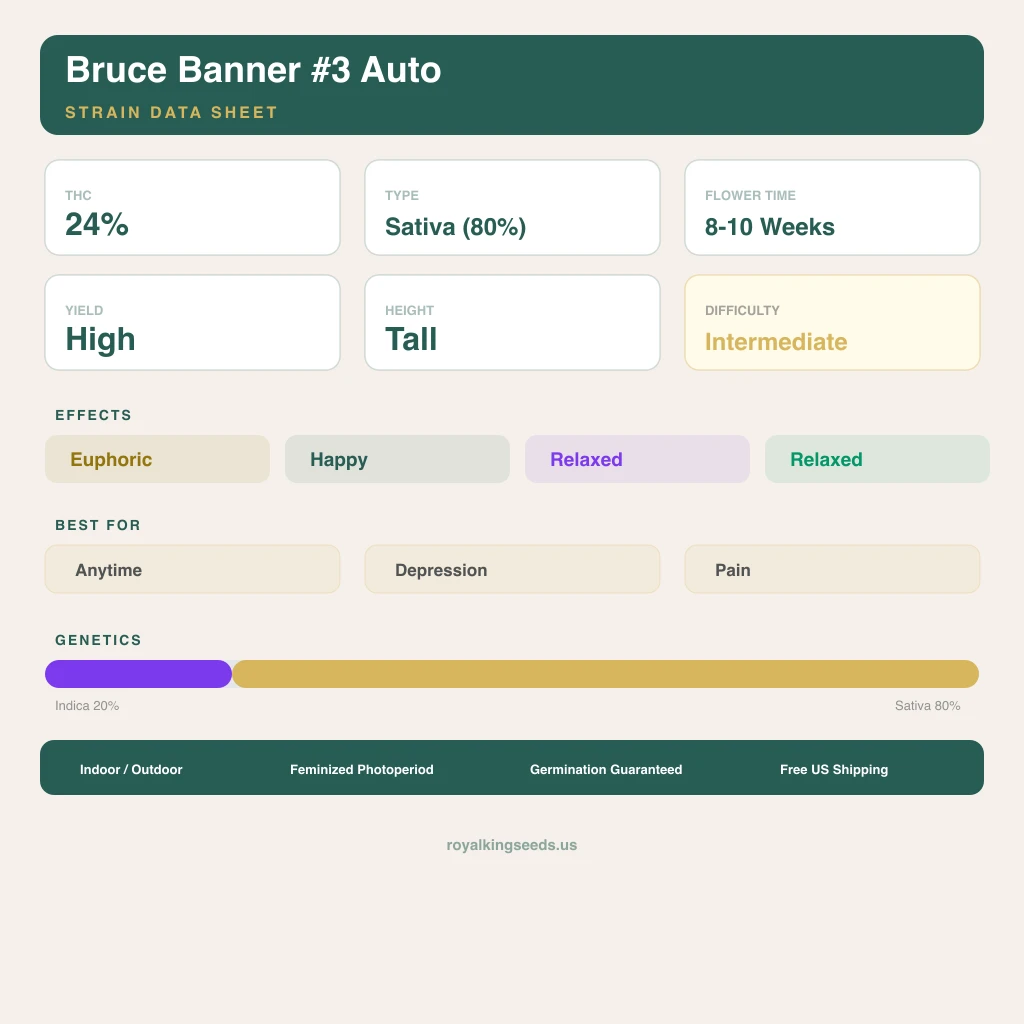 Bruce Banner #3 Auto

STRAIN DATA SHEET

THC
24%

TYPE
Sativa (80%)

FLOWER TIME
8-10 Weeks

YIELD
High

HEIGHT
Tall

DIFFICULTY
Intermediate

EFFECTS

Euphoric

Happy

Relaxed

Relaxed

BEST FOR

Anytime

Depression

Pain

GENETICS

Indica 20%

Sativa 80%

Indoor / Outdoor

Feminized Photoperiod

Germination Guaranteed

Free US Shipping

royalkingseeds.us