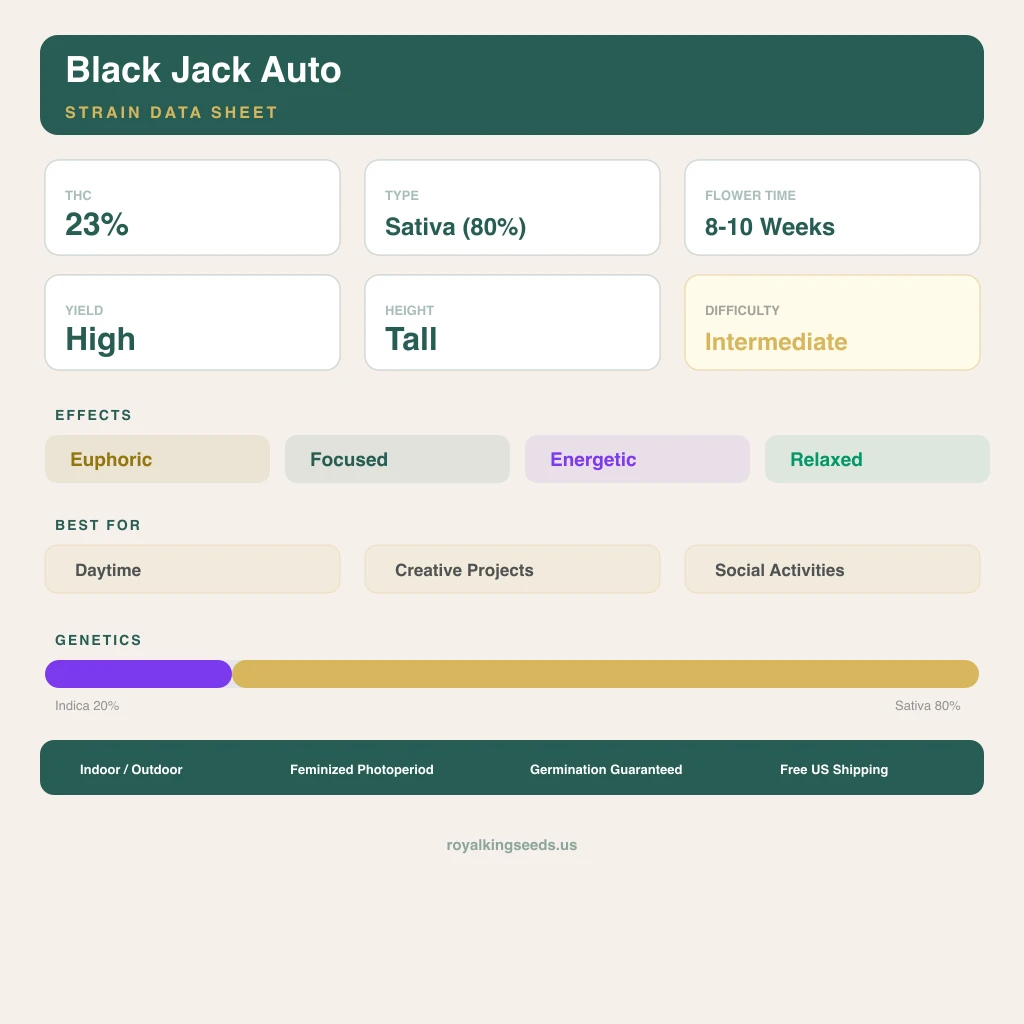 Black Jack Auto
STRAIN DATA SHEET

THC
23%

TYPE
Sativa (80%)

FLOWER TIME
8-10 Weeks

YIELD
High

HEIGHT
Tall

DIFFICULTY
Intermediate

EFFECTS
Euphoric
Focused
Energetic
Relaxed

BEST FOR
Daytime
Creative Projects
Social Activities

GENETICS
Indica 20%
Sativa 80%

Indoor / Outdoor
Feminized Photoperiod
Germination Guaranteed
Free US Shipping

royalkingseeds.us